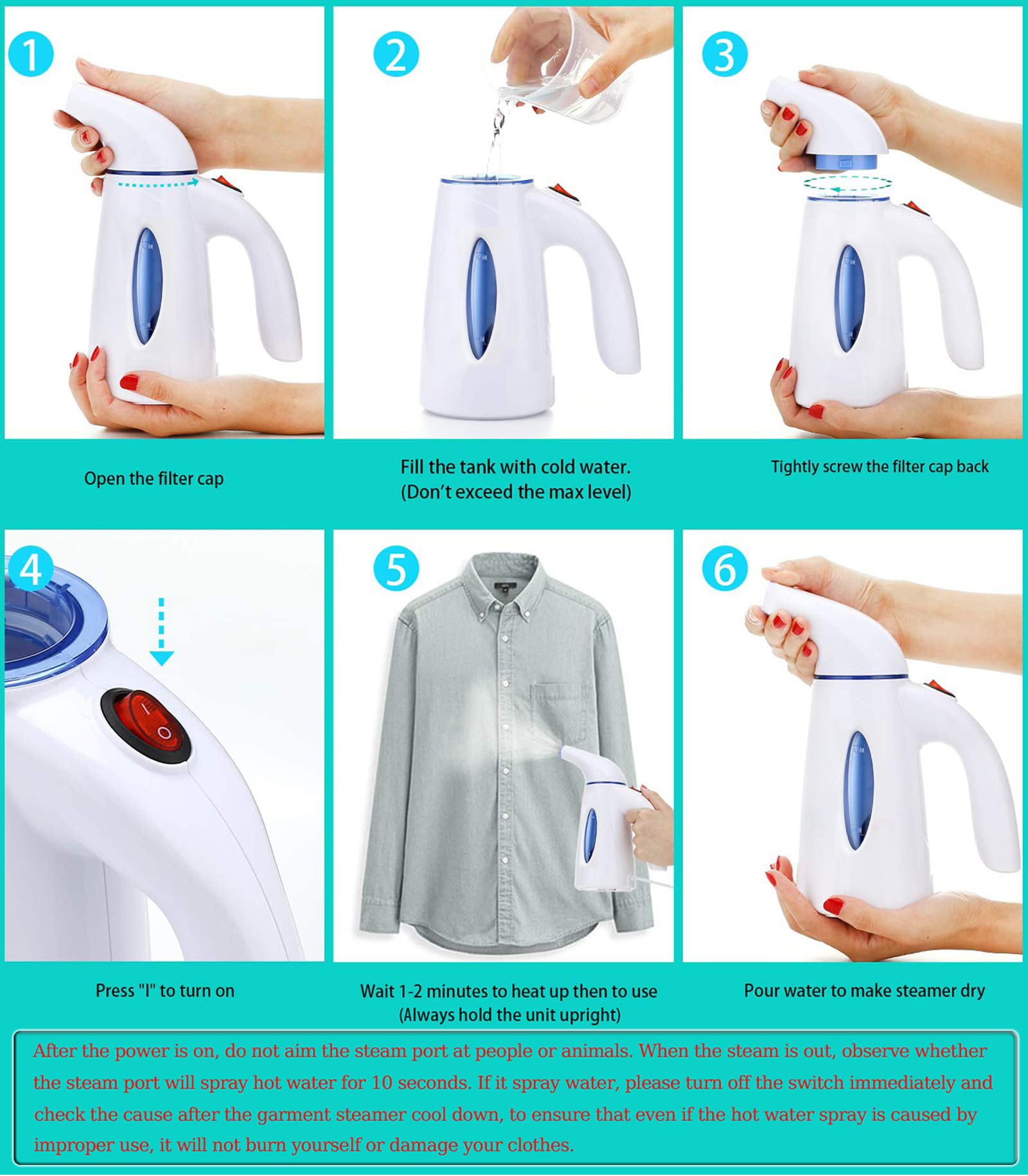 1

Open the filter cap

2

Fill the tank with cold water. (Don't exceed the max level)

3

Tightly screw the filter cap back

4

Press "I" to turn on

5

Wait 1-2 minutes to heat up then to use (Always hold the unit upright)

6

Pour water to make steamer dry

After the power is on, do not aim the steam port at people or animals. When the steam is out, observe whether the steam port will spray hot water for 10 seconds. If it spray water, please turn off the switch immediately and check the cause after the garment steamer cool down, to ensure that even if the hot water spray is caused by improper use, it will not burn yourself or damage your clothes.